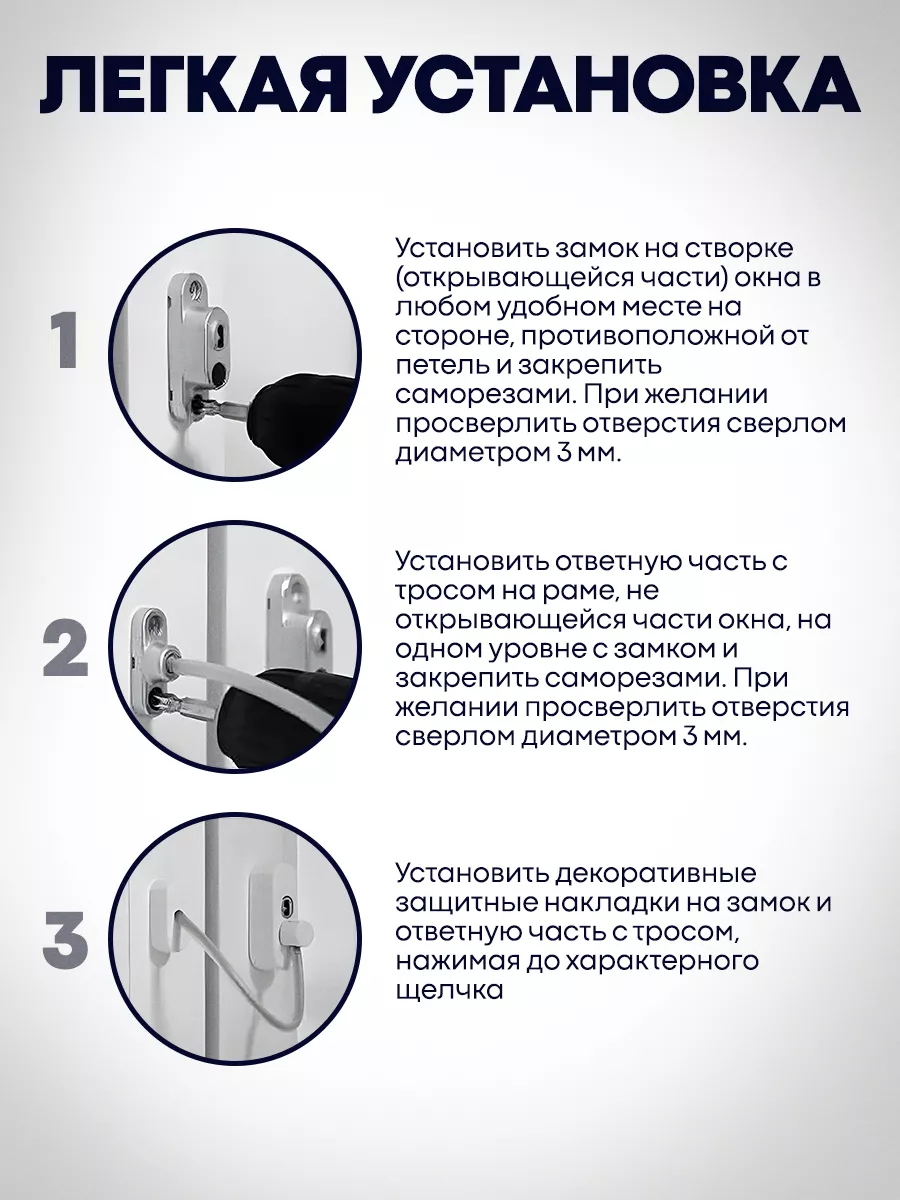 ЛЕГКАЯ УСТАНОВКА

1

Установить замок на створке (открывающейся части) окна в любом удобном месте на стороне, противоположной от петель и закрепить саморезами. При желании просверлить отверстия сверлом диаметром 3 мм.

2

Установить ответную часть с тросом на раме, не открывающейся части окна, на одном уровне с замком и закрепить саморезами. При желании просверлить отверстия сверлом диаметром 3 мм.

3

Установить декоративные защитные накладки на замок и ответную часть с тросом, нажимая до характерного щелчка